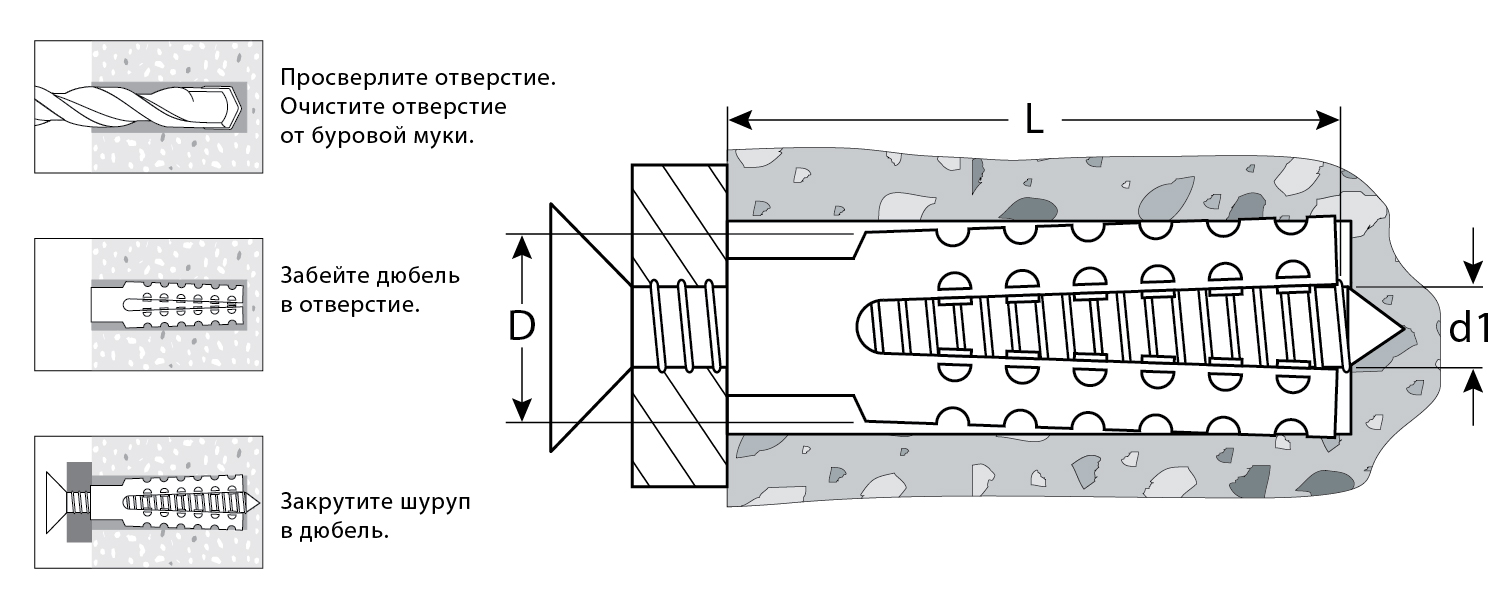 Просверлите отверстие. Очистите отверстие от буровой муки.

Забейте дюбель в отверстие.

Закрутите шуруп в дюбель.

L

D

d1