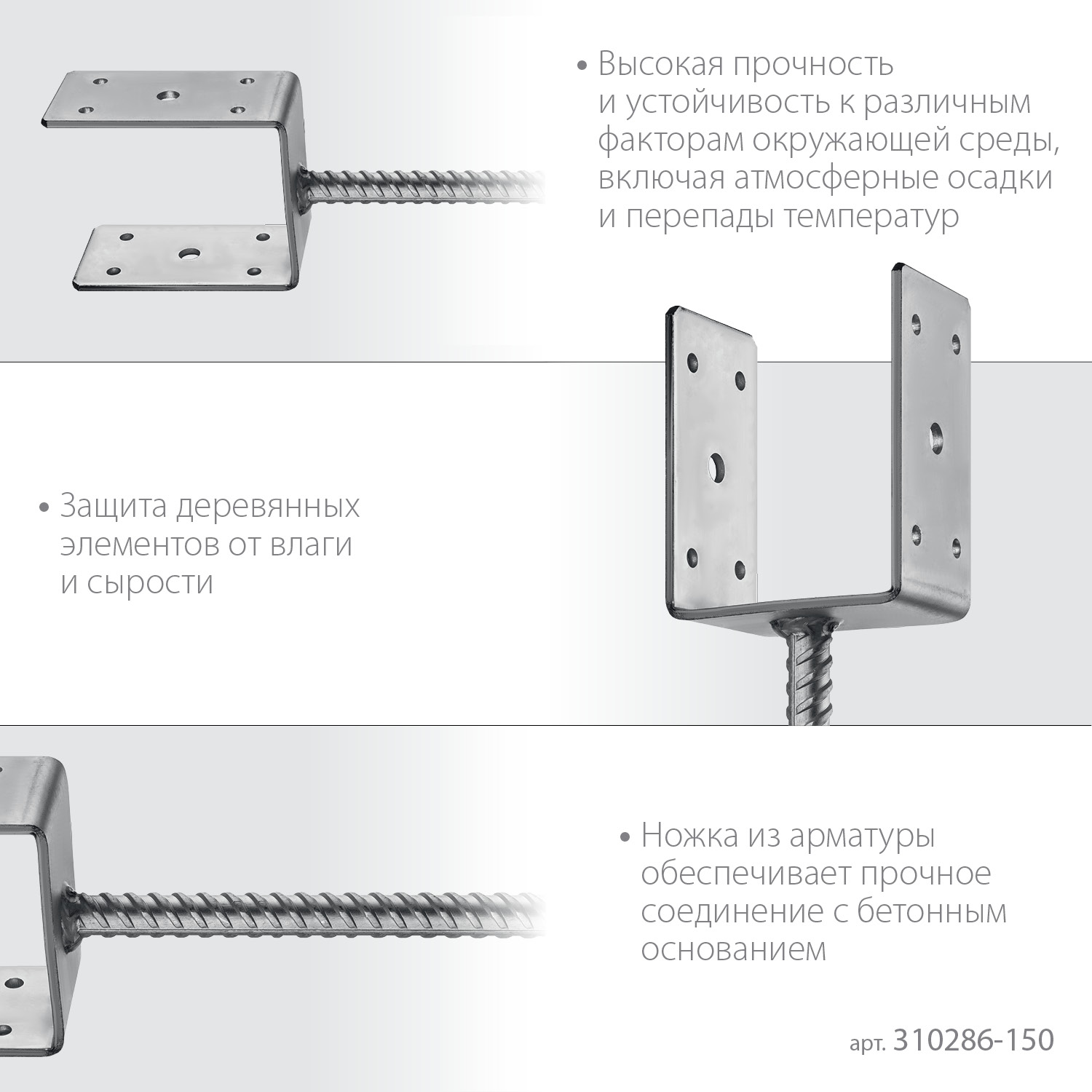 • Высокая прочность и устойчивость к различным факторам окружающей среды, включая атмосферные осадки и перепады температур

• Защита деревянных элементов от влаги и сырости

• Ножка из арматуры обеспечивает прочное соединение с бетонным основанием

арт. 310286-150