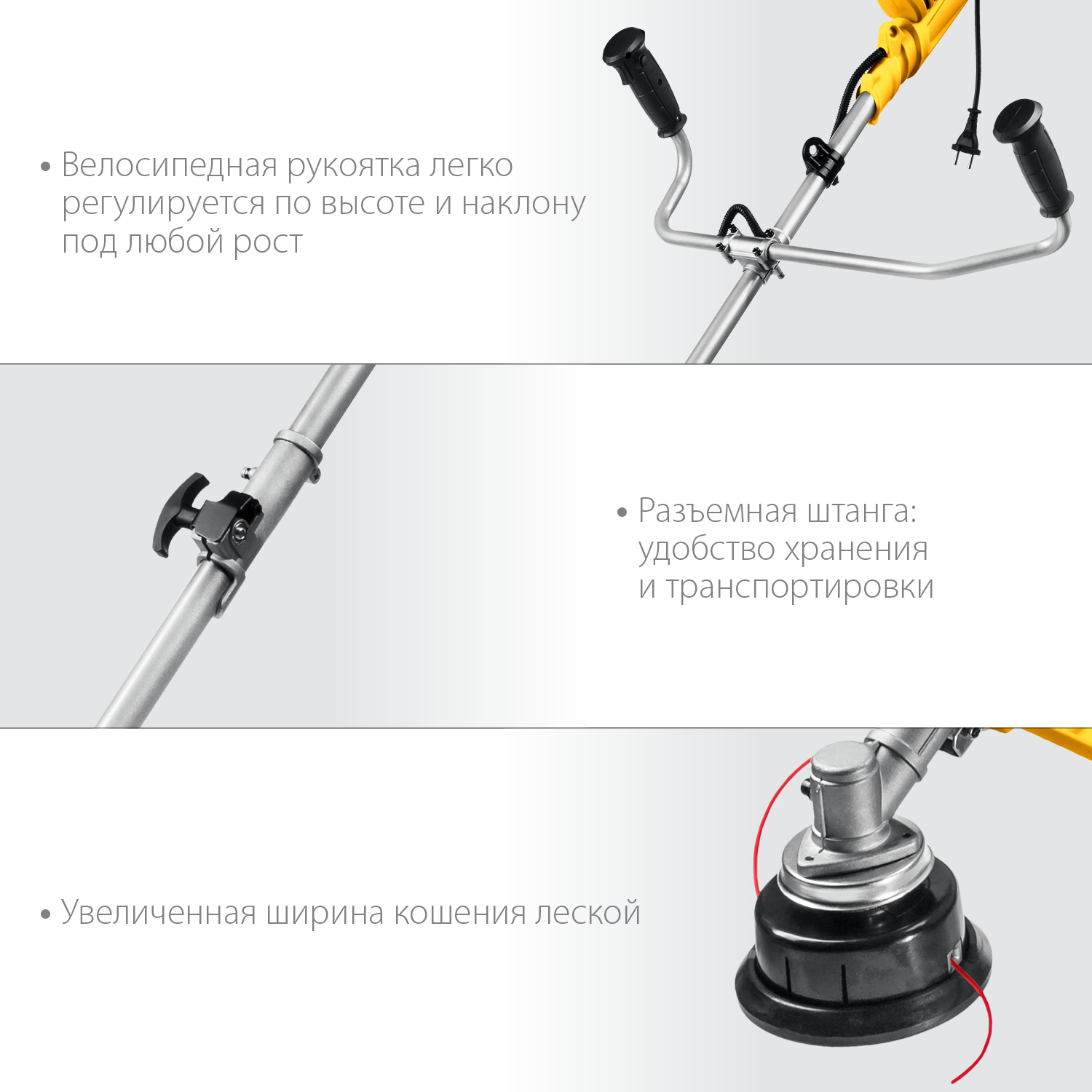 • Велосипедная рукоятка легко регулируется по высоте и наклону под любой рост

• Разъемная штанга: удобство хранения и транспортировки

• Увеличенная ширина кошения леской